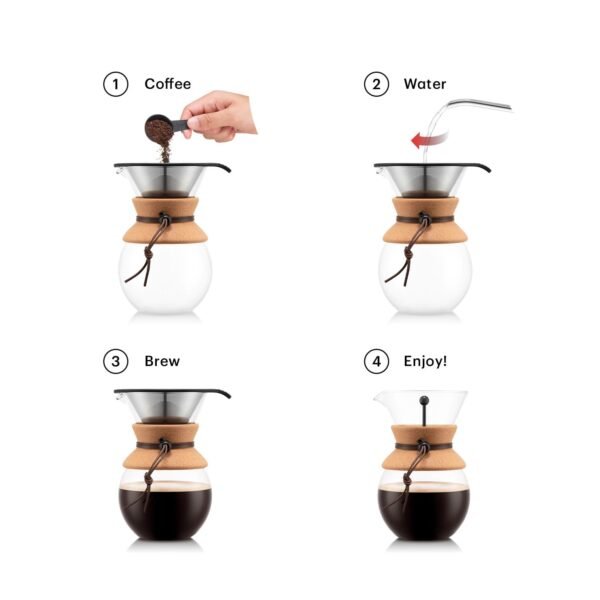 1 Coffee

2 Water

3 Brew

4 Enjoy!